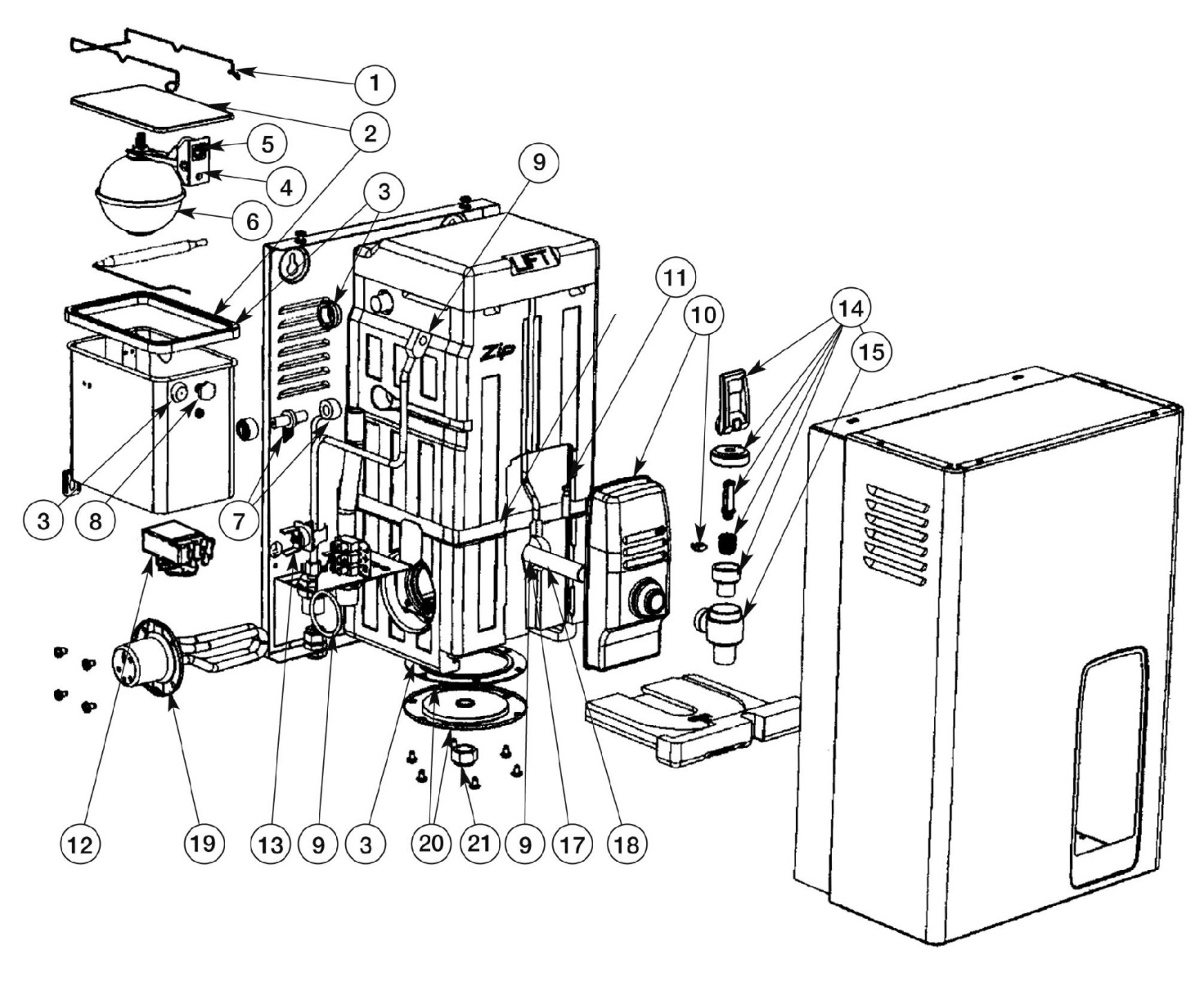 1
2
5
4
6
3
9
LIFT
Zip
11
10
14
15
3
8
7
12
19
13
9
3
20
21
9
17
18